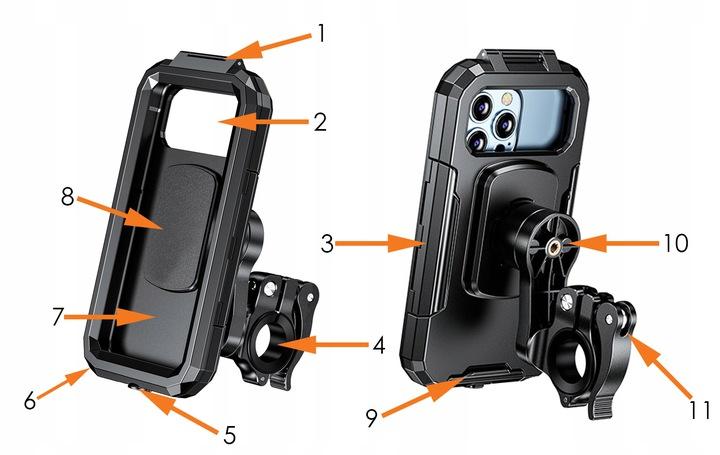 1
2
8
7
6
5
4
3
10
9
11